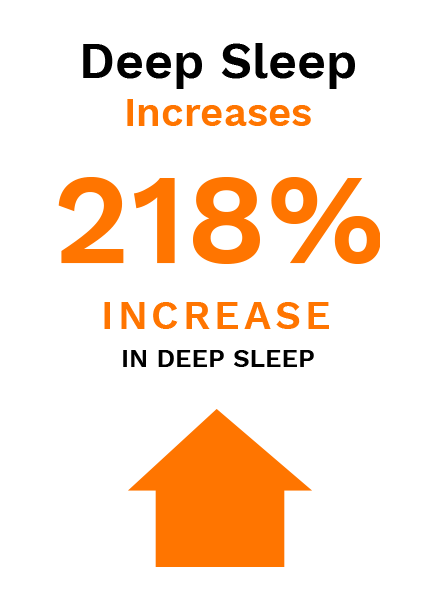 Deep Sleep
Increases

218%

INCREASE
IN DEEP SLEEP