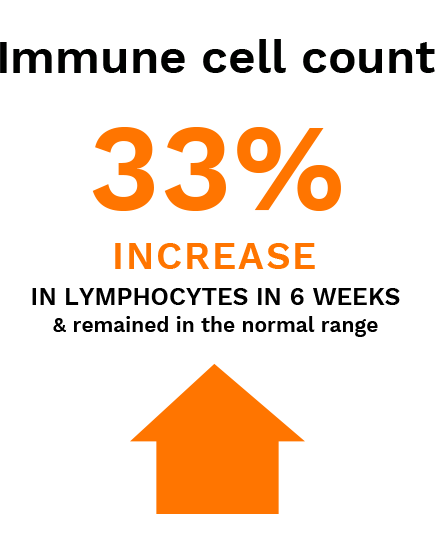 Immune cell count

33%

INCREASE

IN LYMPHOCYTES IN 6 WEEKS
& remained in the normal range